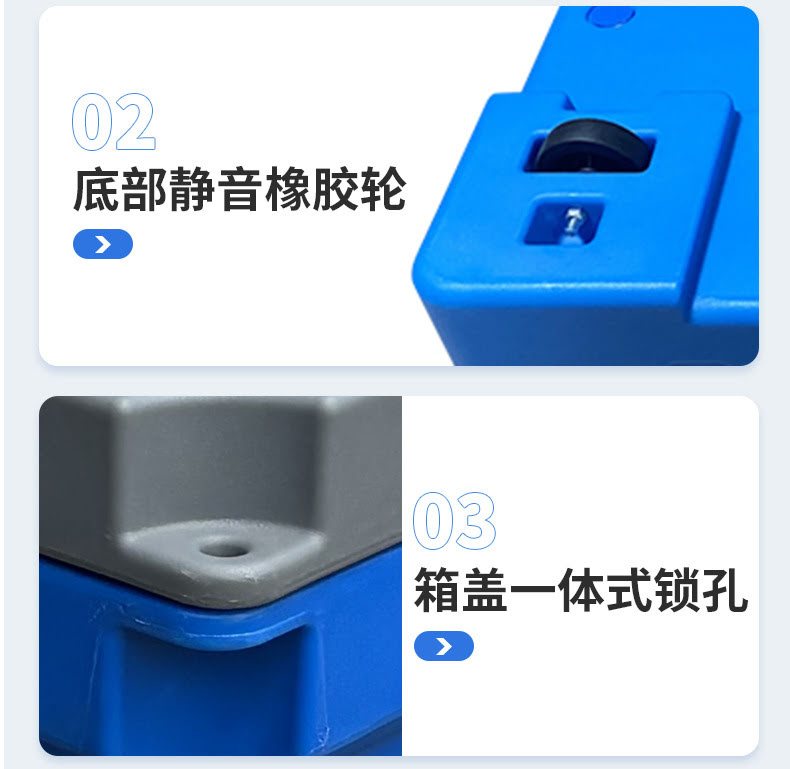 02
底部静音橡胶轮

03
箱盖一体式锁孔